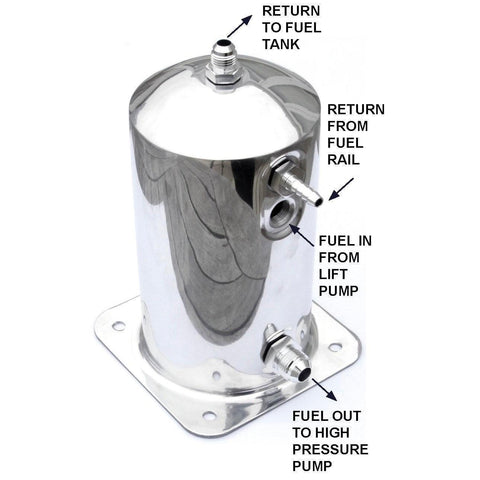 RETURN TO FUEL TANK

RETURN FROM FUEL RAIL

FUEL IN FROM LIFT PUMP

FUEL OUT TO HIGH PRESSURE PUMP