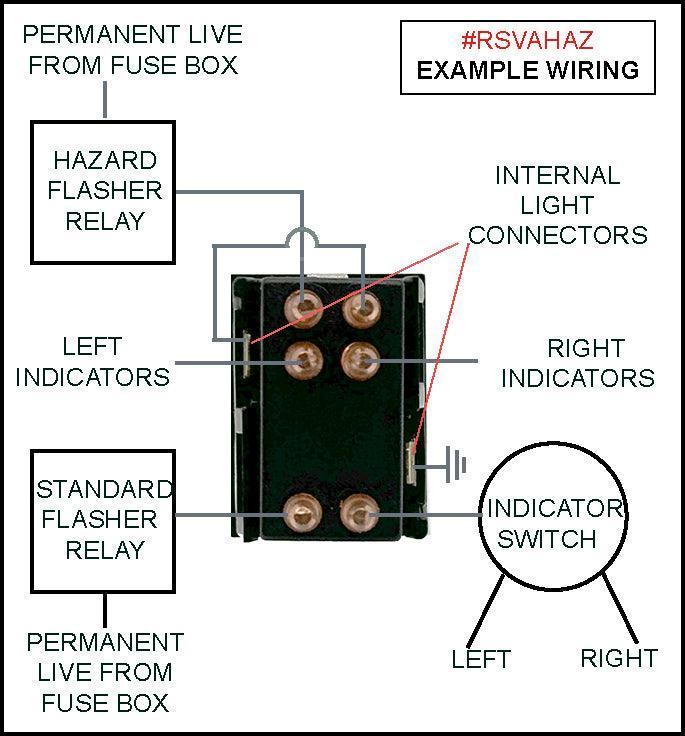 PERMANENT LIVE FROM FUSE BOX

#RSVAHAZ
EXAMPLE WIRING

HAZARD FLASHER RELAY

INTERNAL LIGHT CONNECTORS

LEFT INDICATORS

RIGHT INDICATORS

STANDARD FLASHER RELAY

INDICATOR SWITCH

PERMANENT LIVE FROM FUSE BOX

LEFT

RIGHT