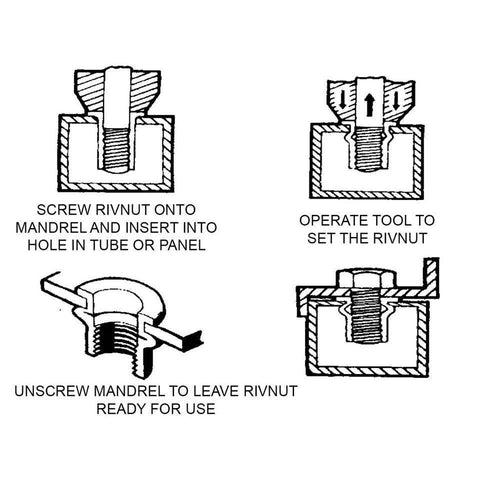 SCREW RIVNUT ONTO MANDREL AND INSERT INTO HOLE IN TUBE OR PANEL

OPERATE TOOL TO SET THE RIVNUT

UNSCREW MANDREL TO LEAVE RIVNUT READY FOR USE