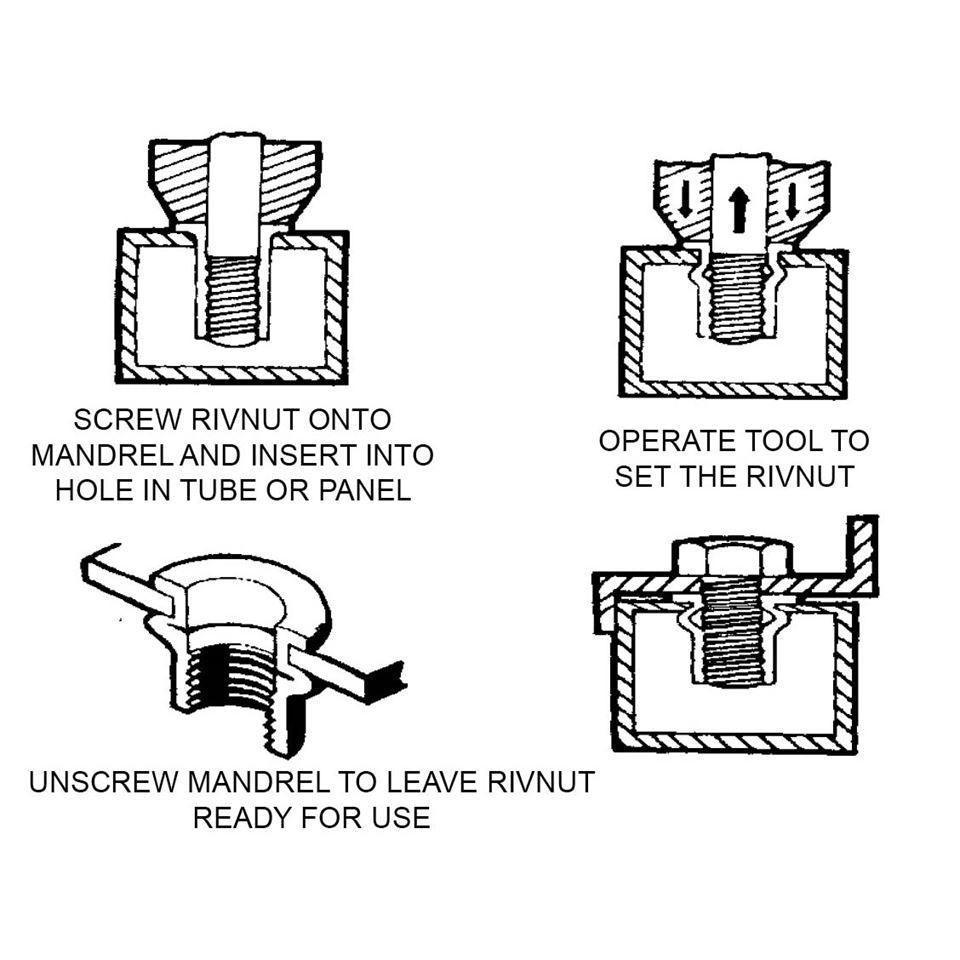 SCREW RIVNUT ONTO MANDREL AND INSERT INTO HOLE IN TUBE OR PANEL

OPERATE TOOL TO SET THE RIVNUT

UNSCREW MANDREL TO LEAVE RIVNUT READY FOR USE