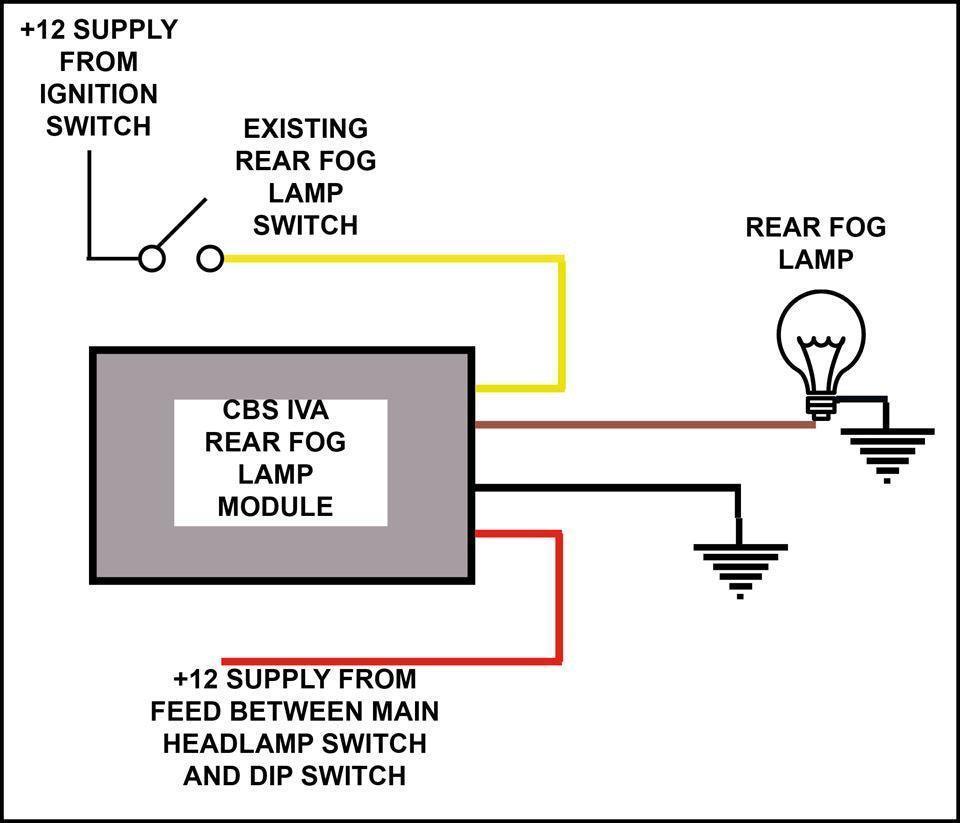 +12 SUPPLY FROM IGNITION SWITCH

EXISTING REAR FOG LAMP SWITCH

REAR FOG LAMP

CBS IVA REAR FOG LAMP MODULE

+12 SUPPLY FROM FEED BETWEEN MAIN HEADLAMP SWITCH AND DIP SWITCH