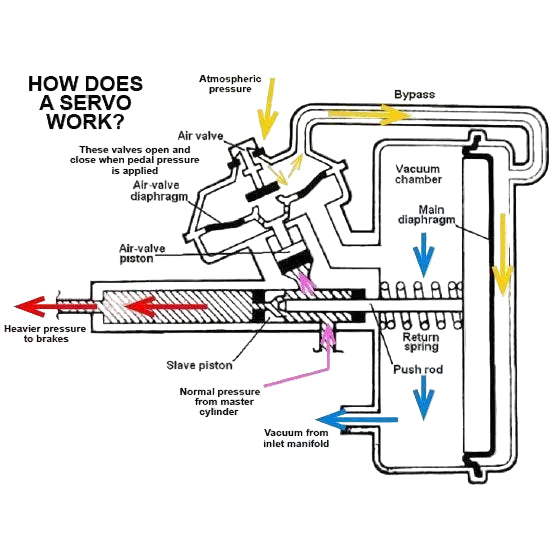 HOW DOES A SERVO WORK?

Atmospheric pressure

Bypass

Air valve

These valves open and close when pedal pressure is applied

Air-valve diaphragm

Vacuum chamber

Main diaphragm

Air-valve piston

Heavier pressure to brakes

Return spring

Slave piston

Push rod

Normal pressure from master cylinder

Vacuum from inlet manifold