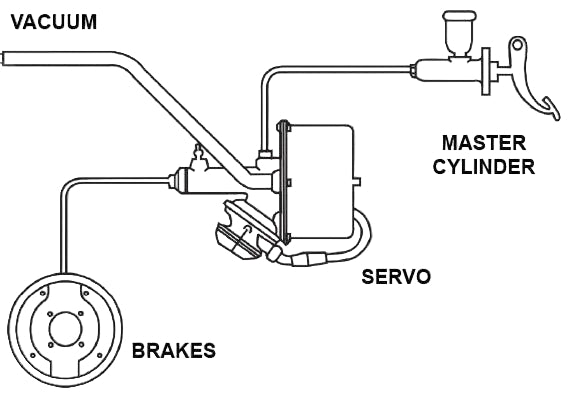 VACUUM

MASTER CYLINDER

SERVO

BRAKES