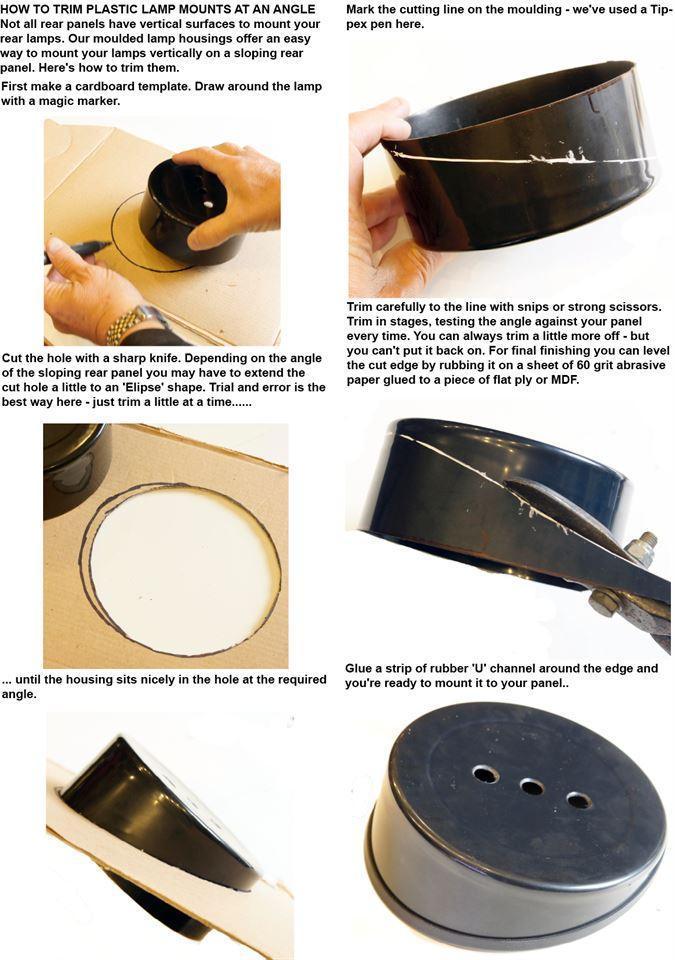 HOW TO TRIM PLASTIC LAMP MOUNTS AT AN ANGLE
Not all rear panels have vertical surfaces to mount your rear lamps. Our moulded lamp housings offer an easy way to mount your lamps vertically on a sloping rear panel. Here's how to trim them.

First make a cardboard template. Draw around the lamp with a magic marker.

Cut the hole with a sharp knife. Depending on the angle of the sloping rear panel you may have to extend the cut hole a little to an 'Elipse' shape. Trial and error is the best way here - just trim a little at a time......

... until the housing sits nicely in the hole at the required angle.

Mark the cutting line on the moulding - we've used a Tippex pen here.

Trim carefully to the line with snips or strong scissors. Trim in stages, testing the angle against your panel every time. You can always trim a little more off - but you can't put it back on. For final finishing you can level the cut edge by rubbing it on a sheet of 60 grit abrasive paper glued to a piece of flat ply or MDF.

Glue a strip of rubber 'U' channel around the edge and you're ready to mount it to your panel..