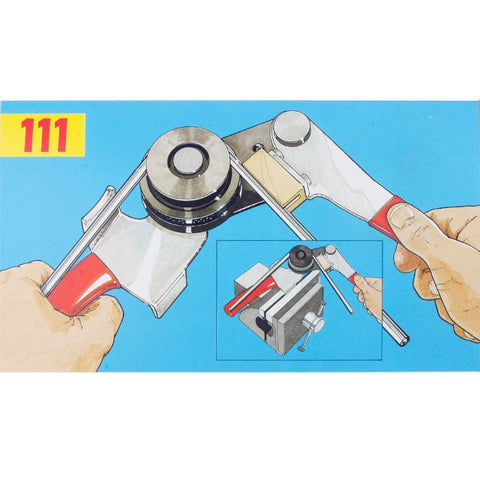 111