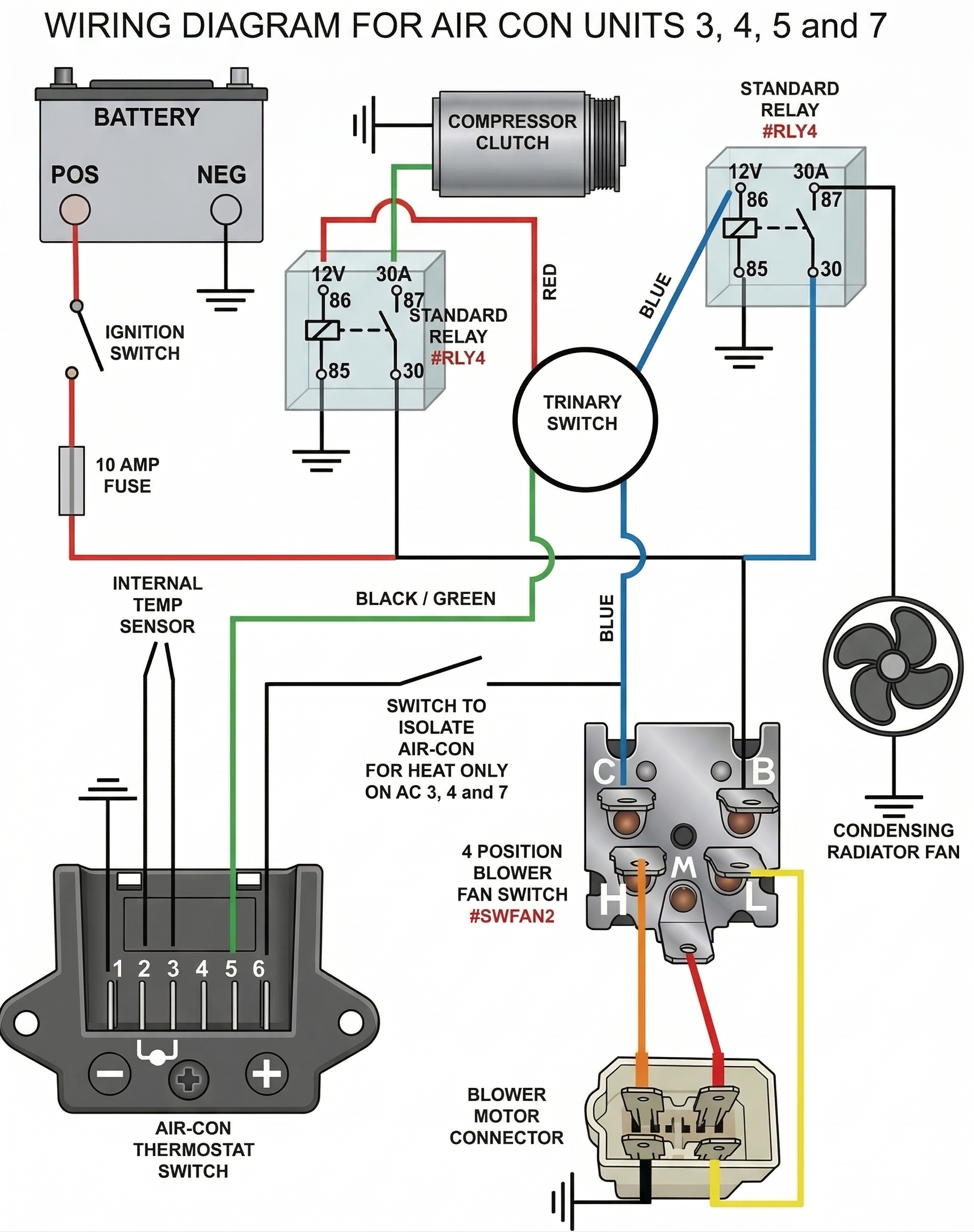 WIRING DIAGRAM FOR AIR CON UNITS 3, 4, 5 and 7

BATTERY
POS
NEG

COMPRESSOR CLUTCH

STANDARD RELAY
#RLY4

12V
30A
86
87
85
30

IGNITION SWITCH

12V
30A
86
87
STANDARD RELAY
#RLY4
85
30

RED

BLUE

TRINARY SWITCH

10 AMP FUSE

INTERNAL TEMP SENSOR

BLACK / GREEN

BLUE

SWITCH TO ISOLATE AIR-CON FOR HEAT ONLY ON AC 3, 4 and 7

C
B
M
H
L

4 POSITION BLOWER FAN SWITCH
#SWFAN2

CONDENSING RADIATOR FAN

1 2 3 4 5 6

AIR-CON THERMOSTAT SWITCH

BLOWER MOTOR CONNECTOR