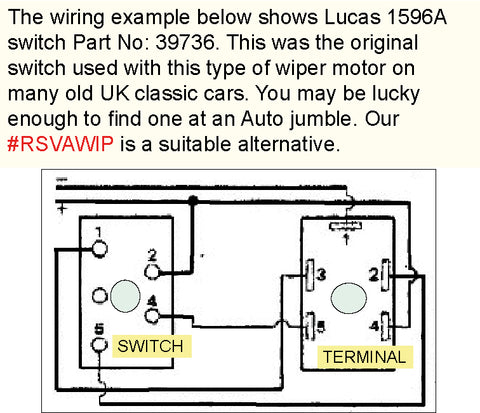 The wiring example below shows Lucas 1596A switch Part No: 39736. This was the original switch used with this type of wiper motor on many old UK classic cars. You may be lucky enough to find one at an Auto jumble. Our #RSVAWIP is a suitable alternative.

−
+
1
2
4
5
SWITCH
1
3
2
5
4
TERMINAL